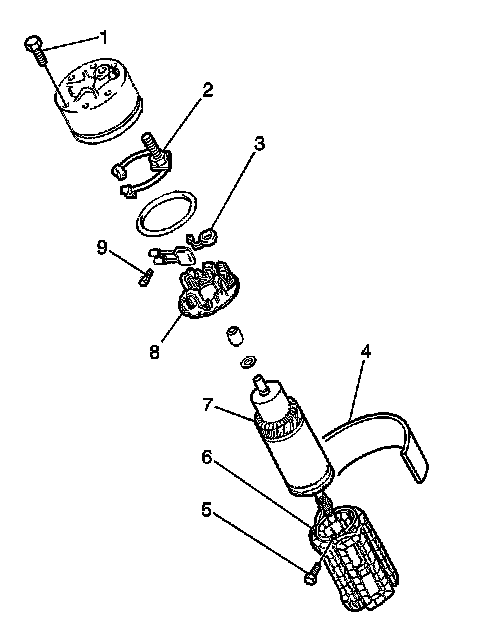 1
2
3
9
8
4
7
6
5