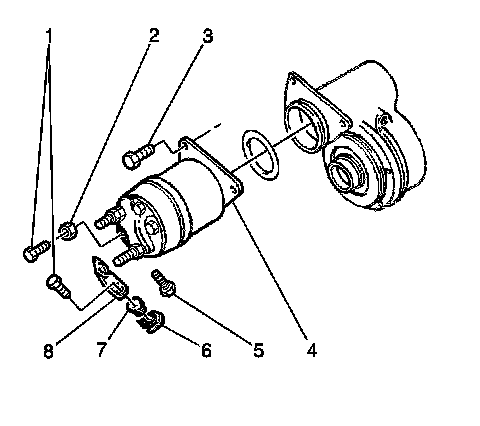 1
2
3
8
7
6
5
4