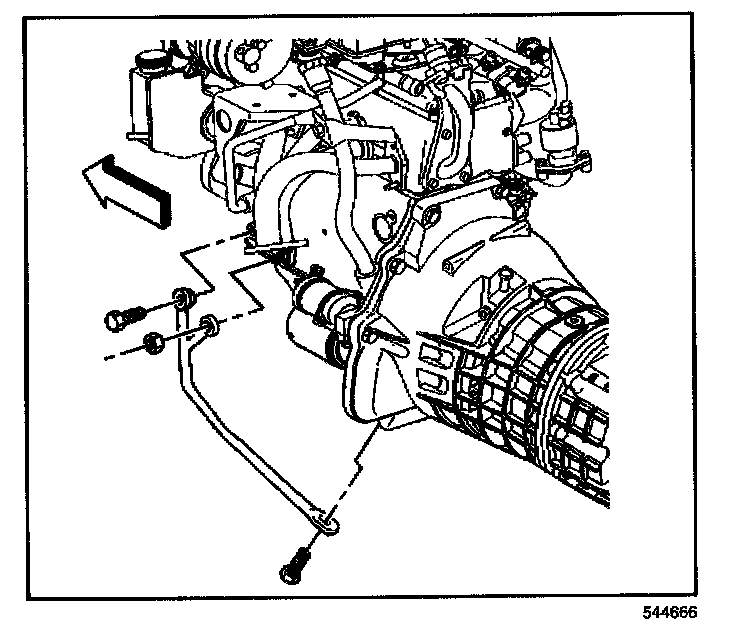 544666