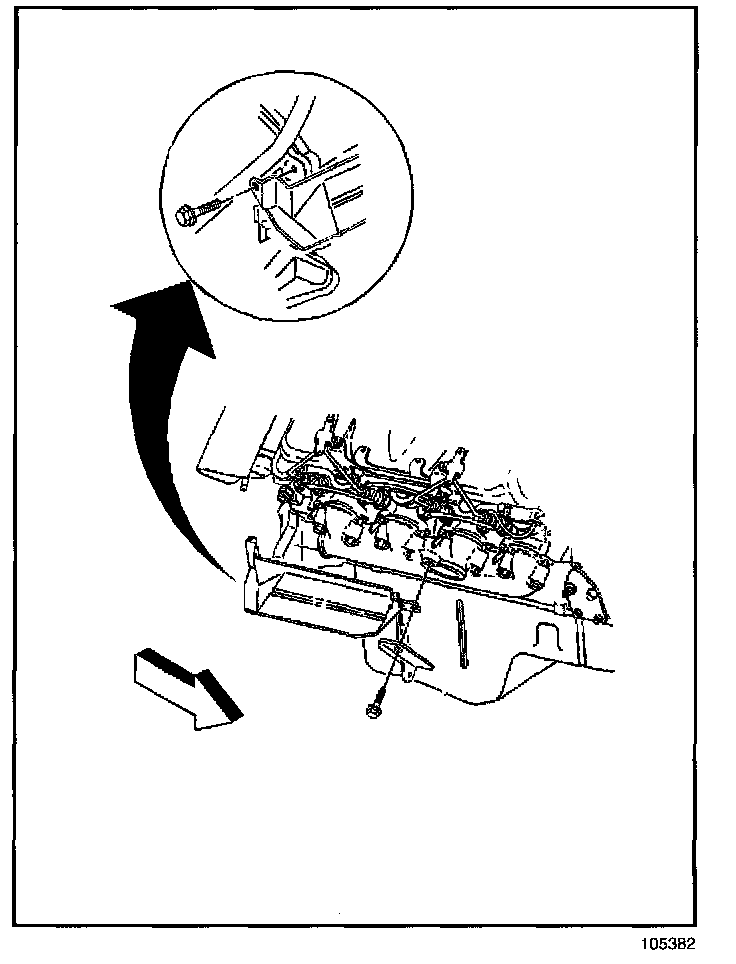 105382