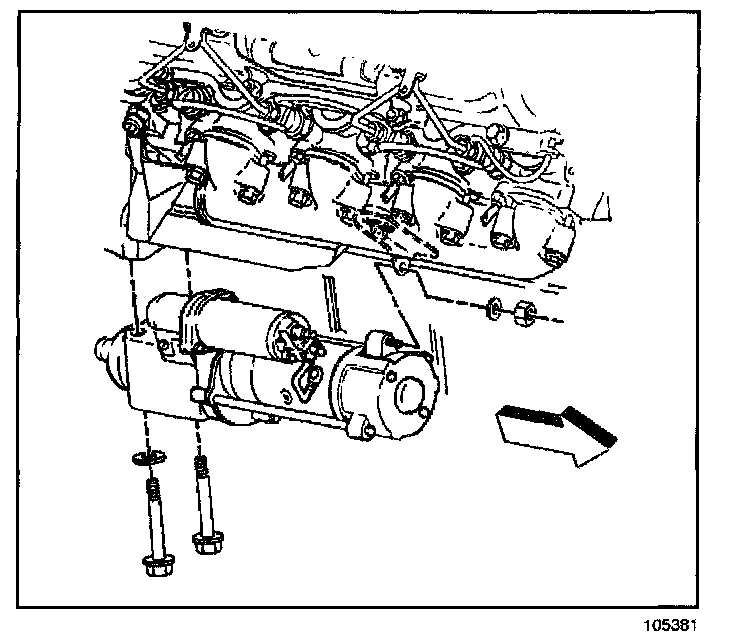 105381