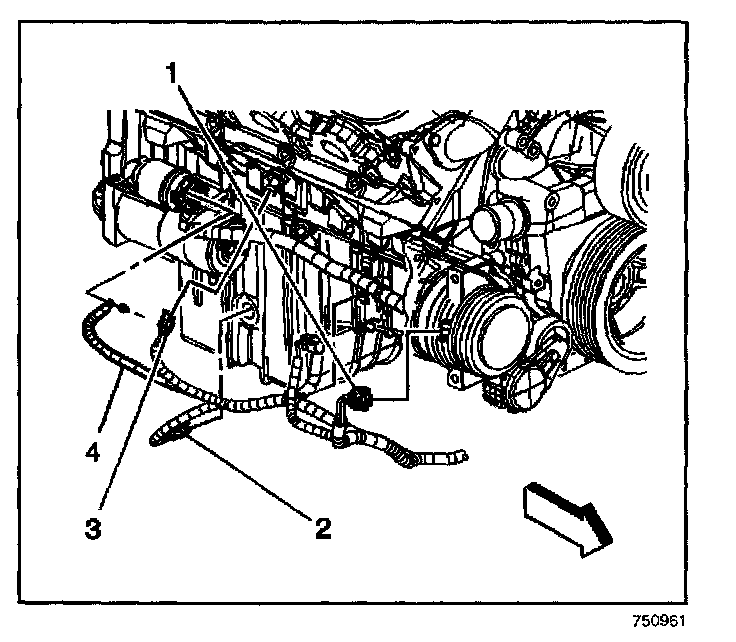 1
4
3
2
750961