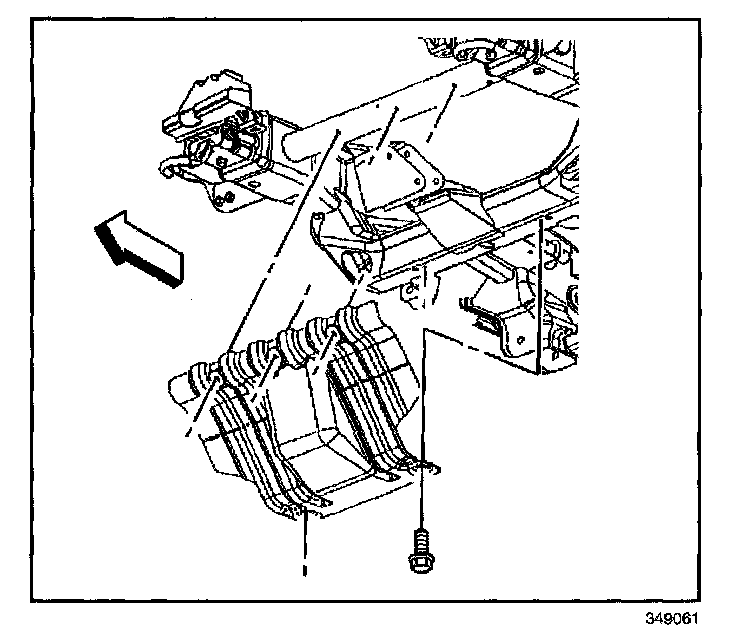 349061