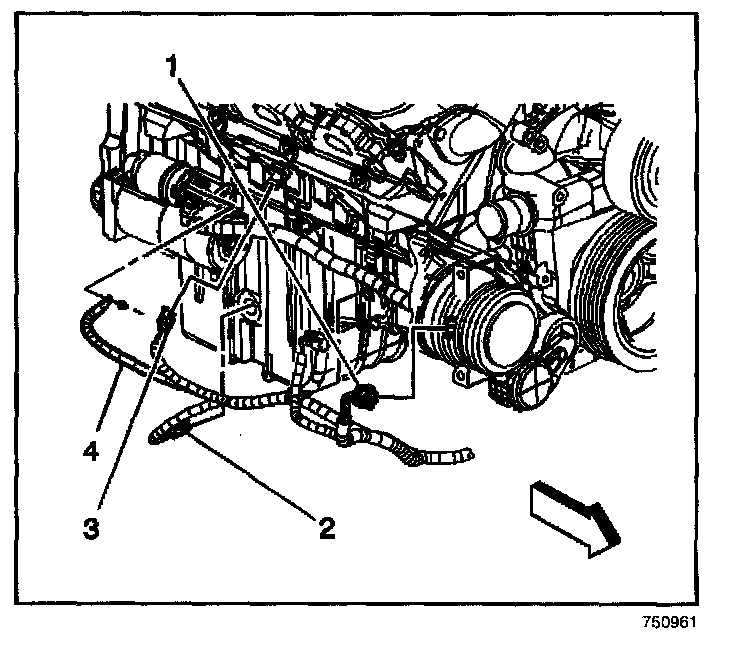 1

4

3

2

750961