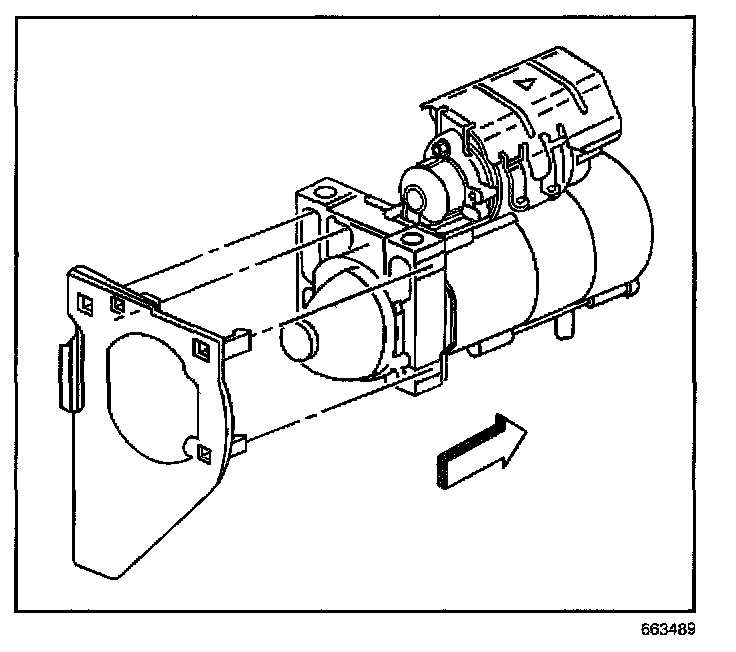 663489