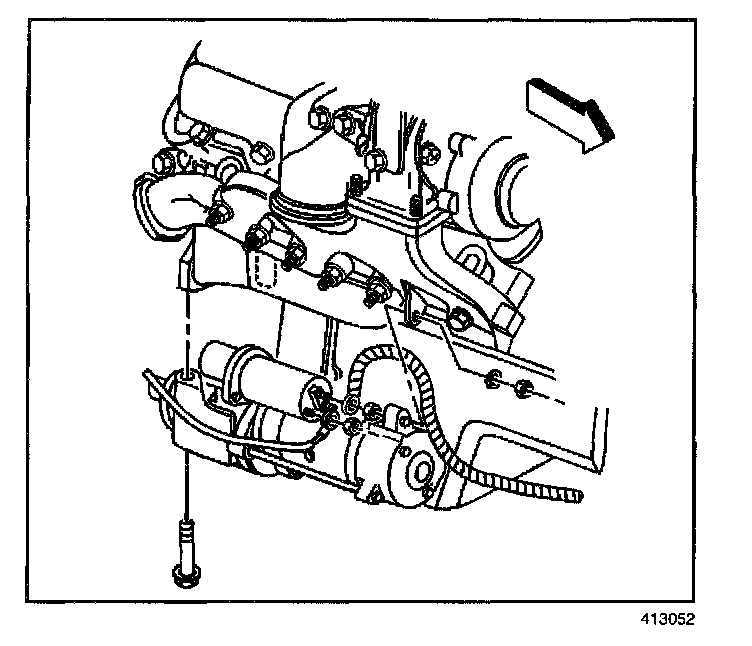 413052