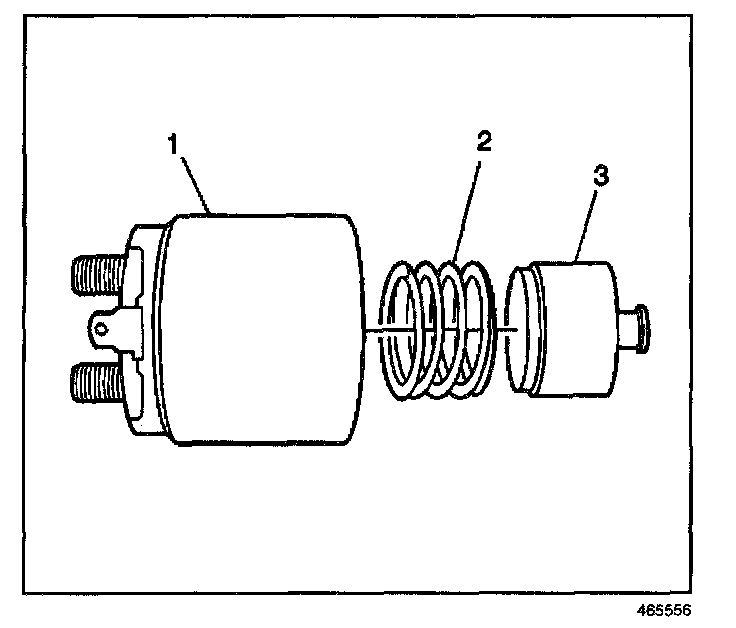 1
2
3
465556