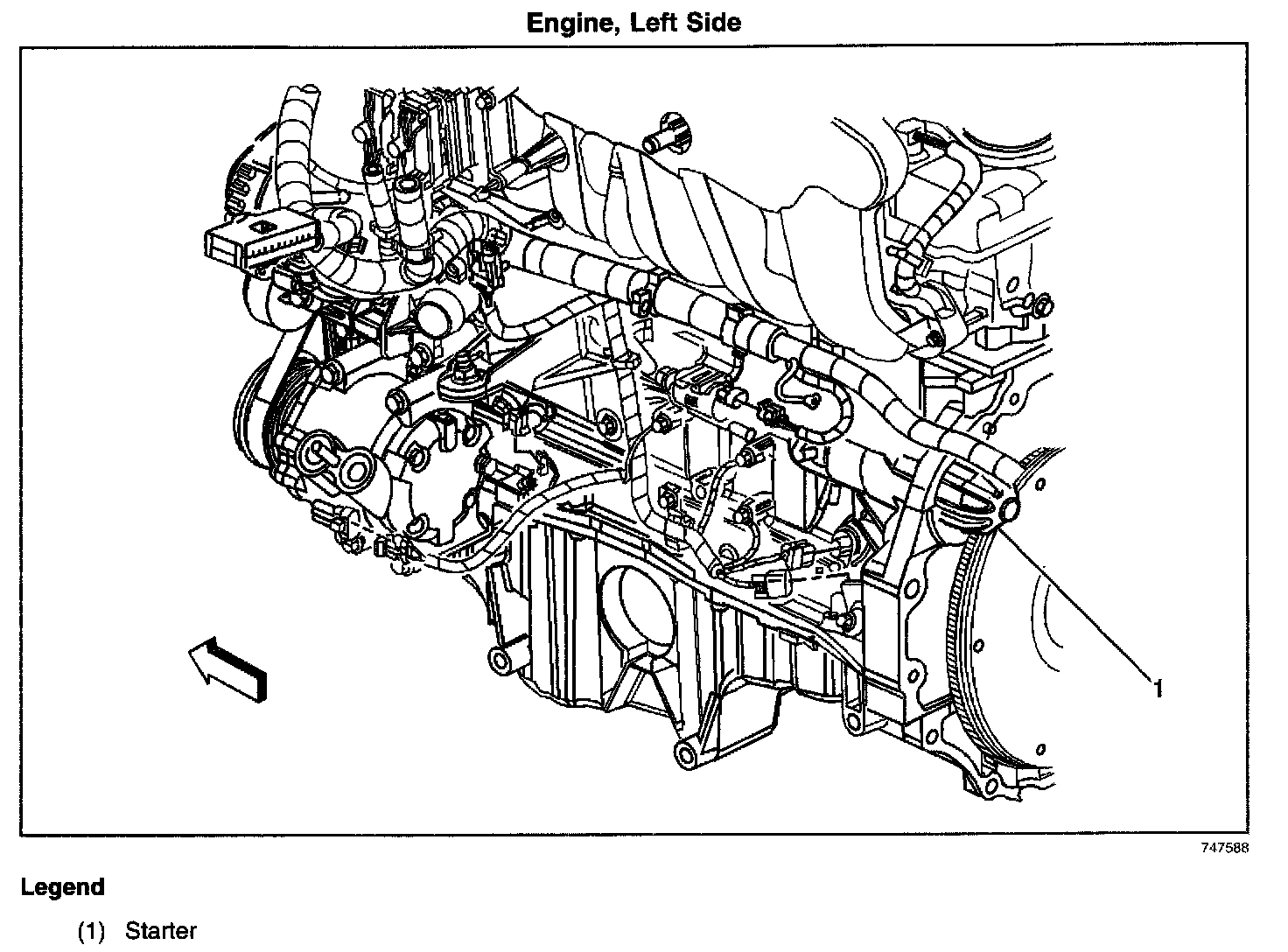 Engine, Left Side

1

747588

Legend

(1) Starter