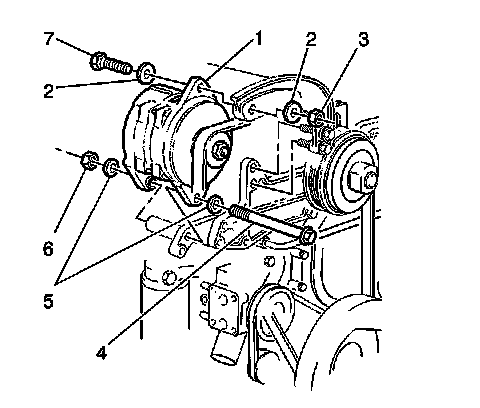 7
1
2
3
2
6
5
4