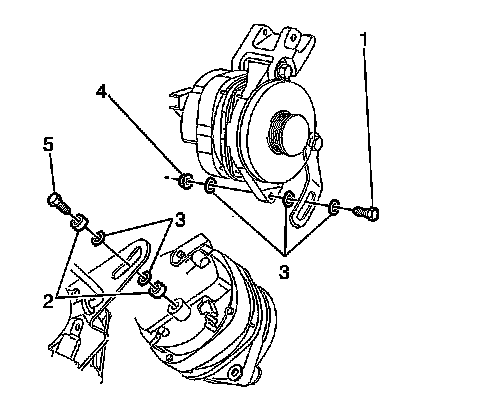 1
4
5
3
3
2