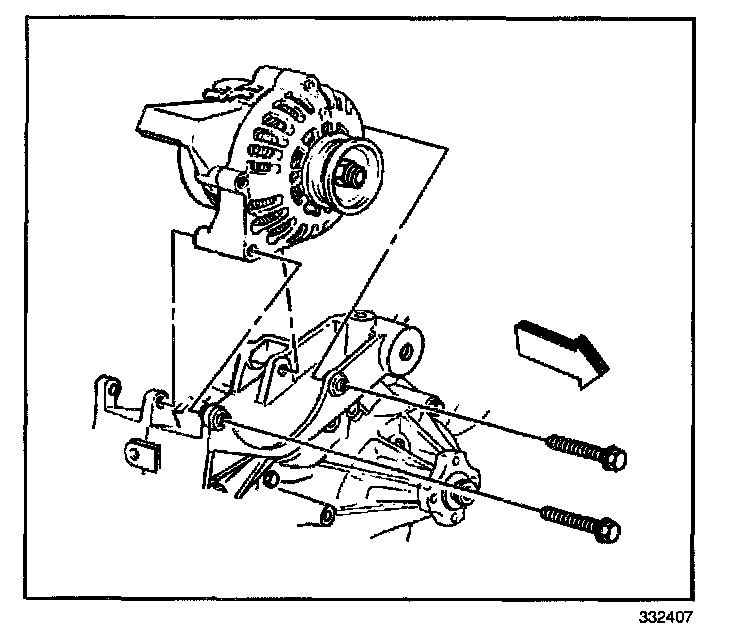 332407