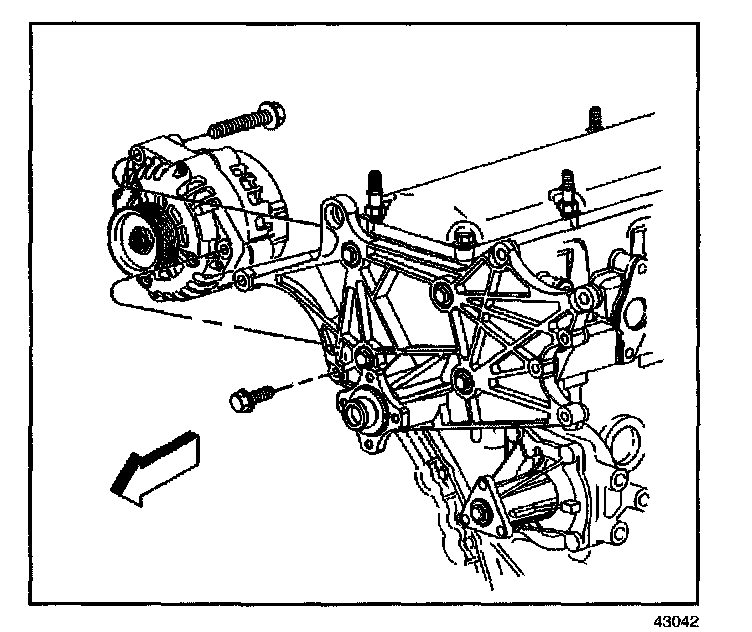 43042