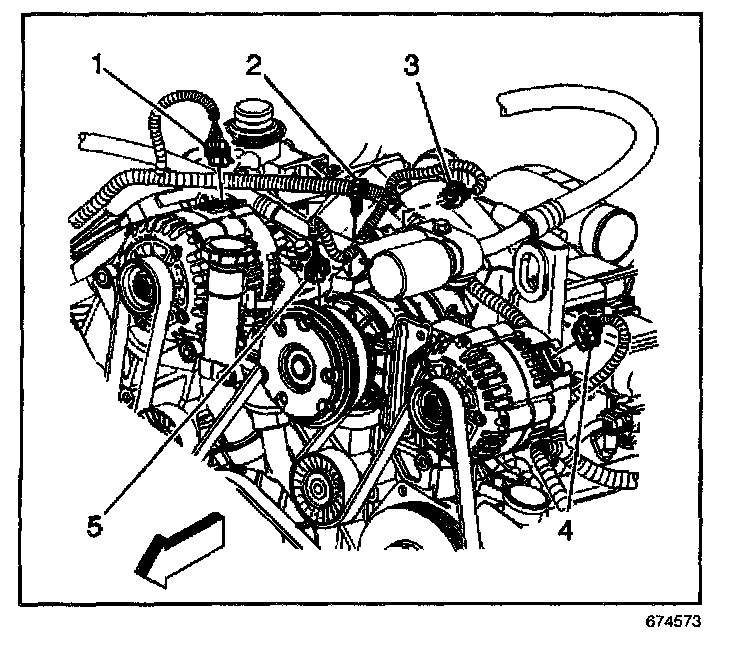 1
2
3
5
4
674573