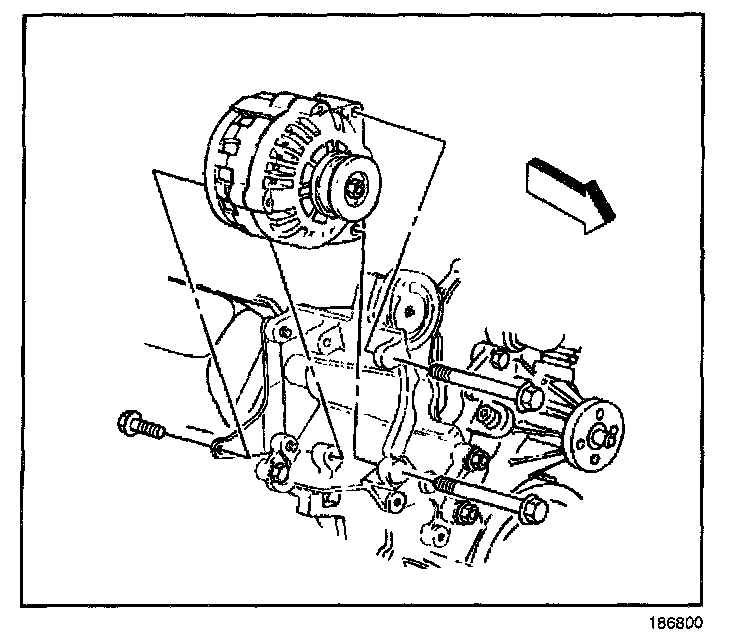 186800