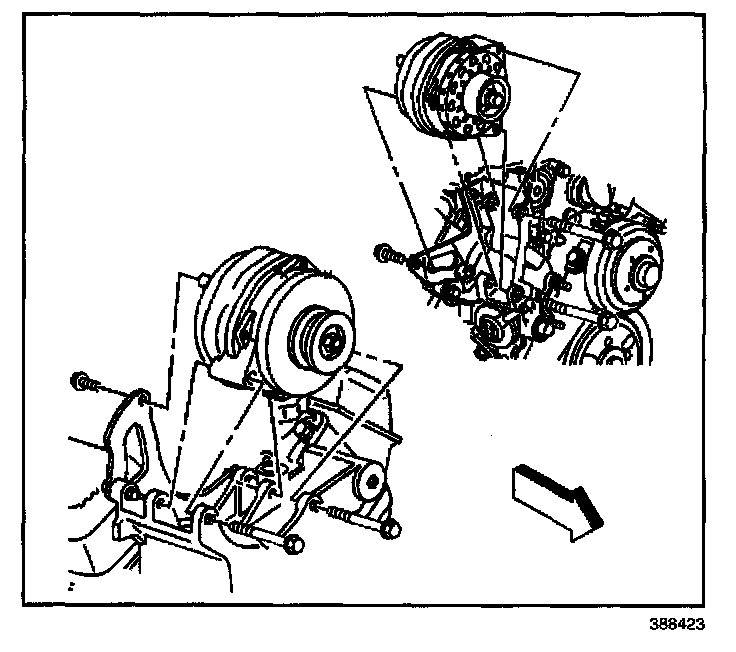 388423