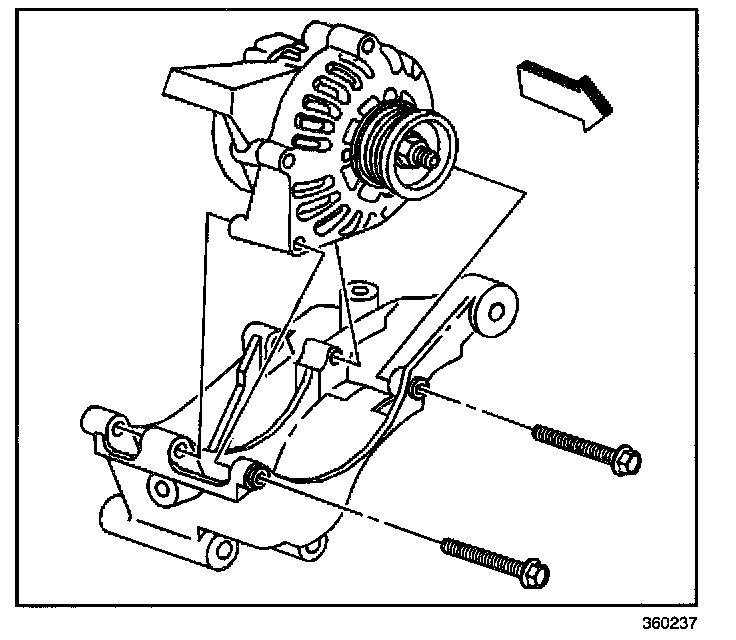 360237