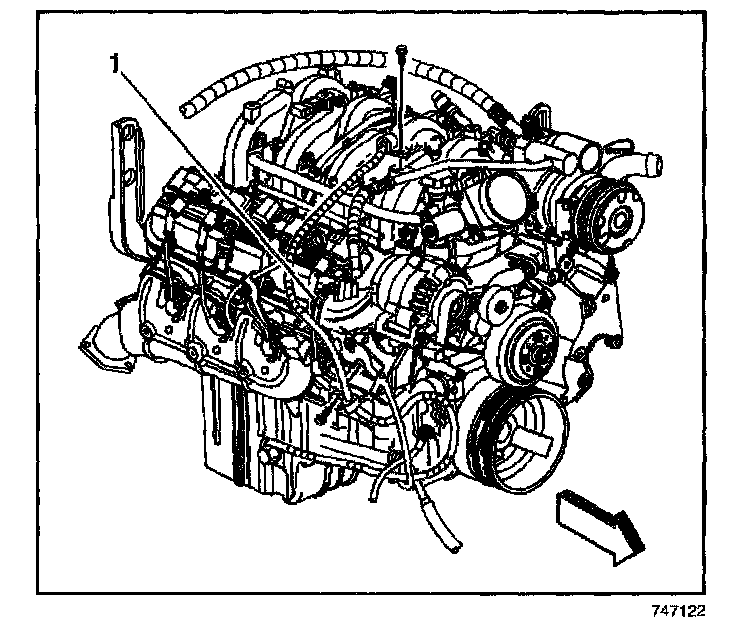 1

747122