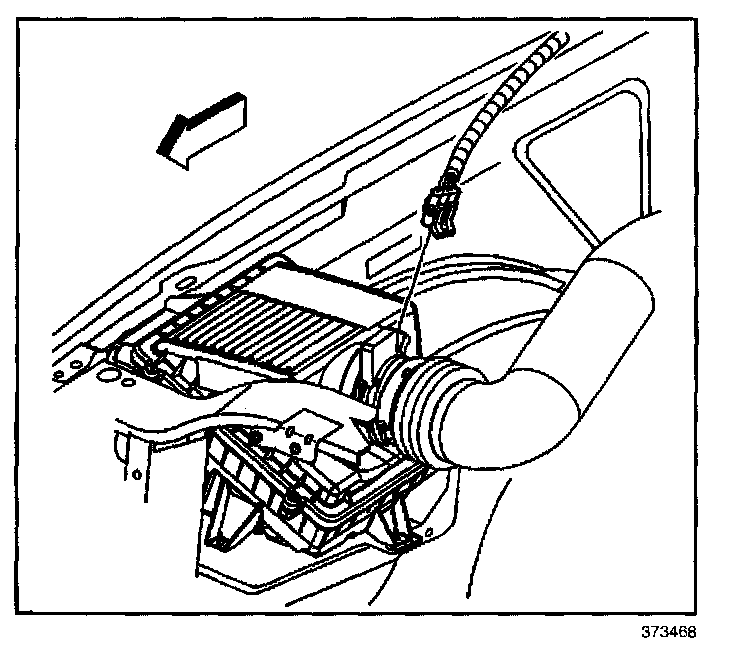 373468