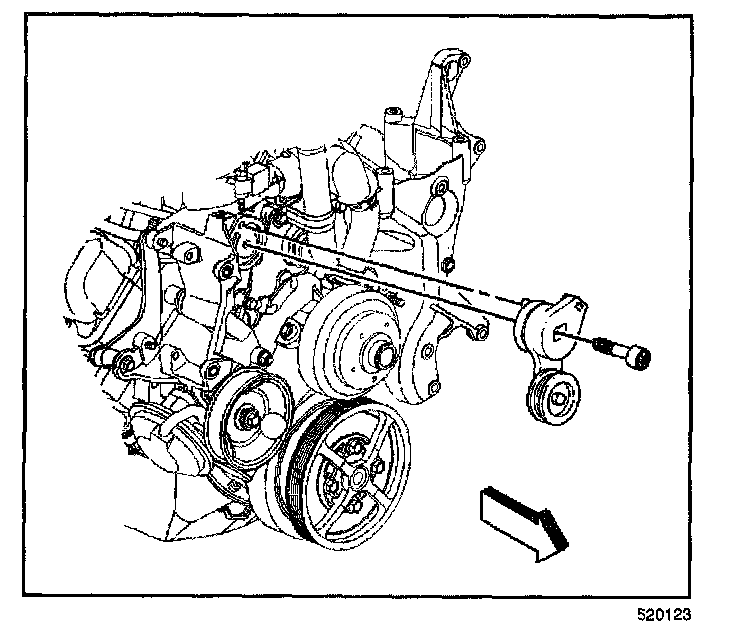 520123