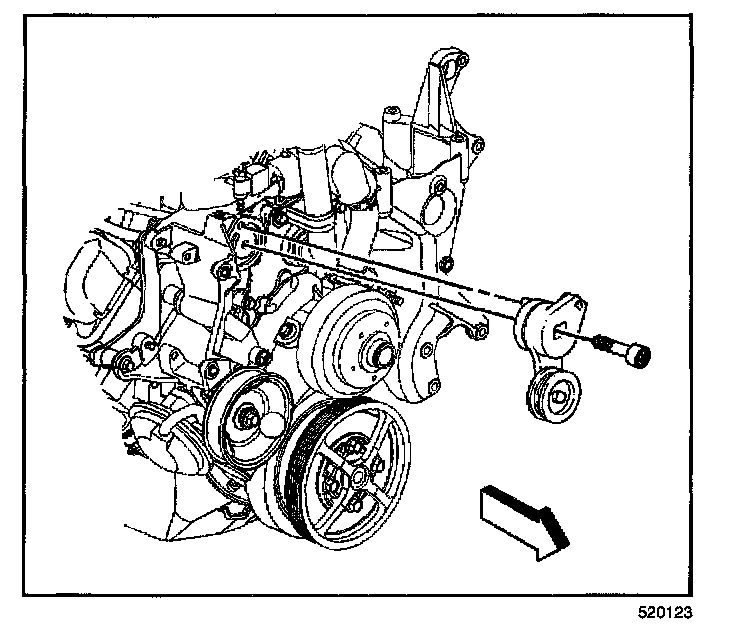 520123