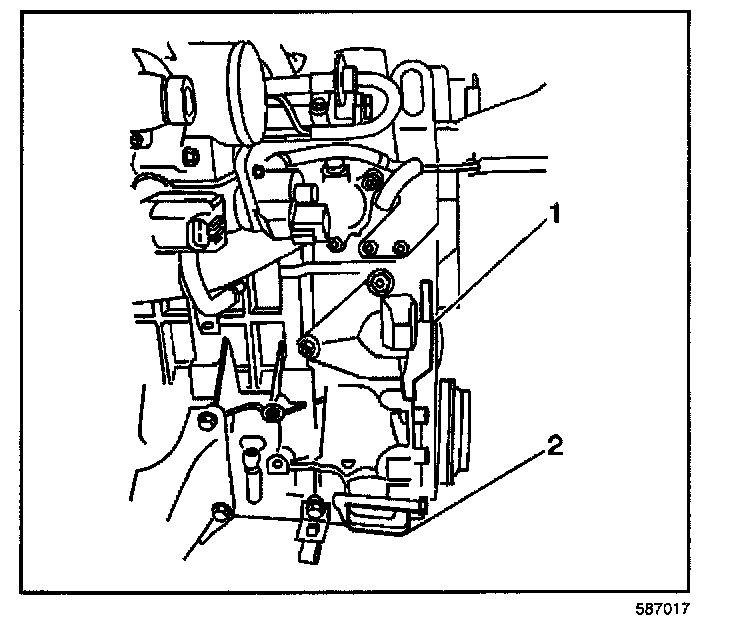 1
2
587017