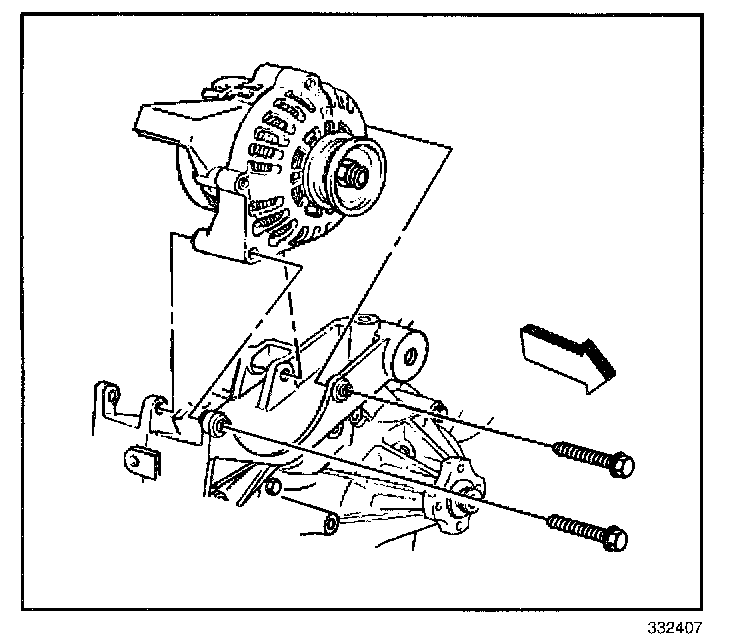 332407