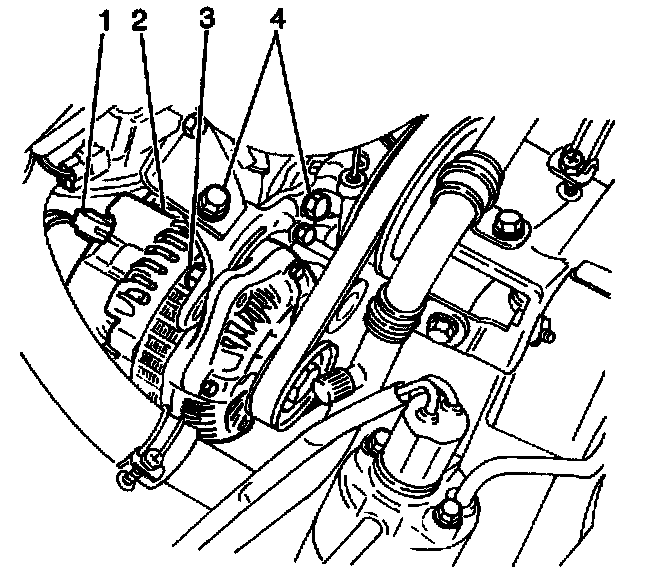 1
2
3
4