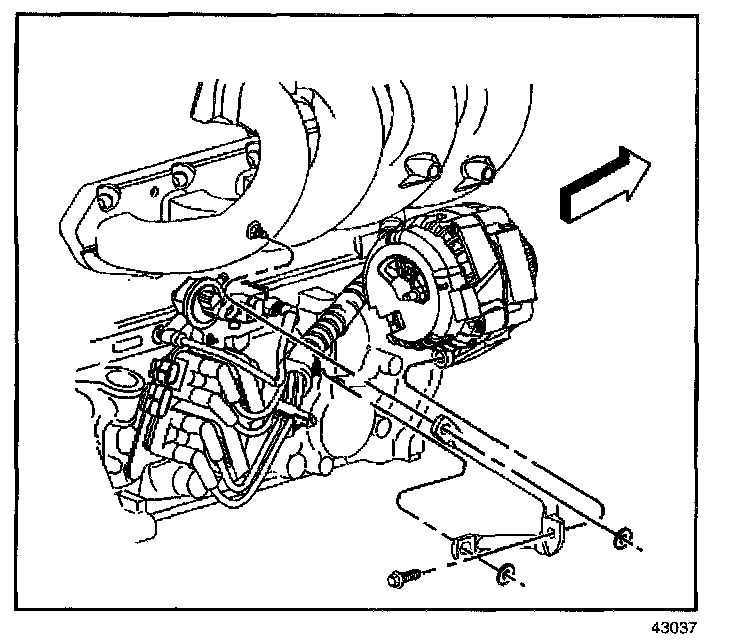 43037