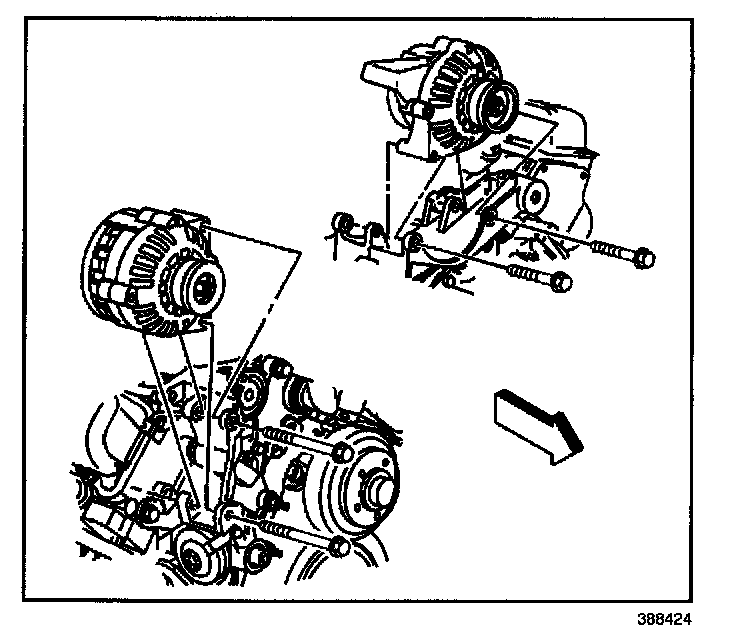 388424