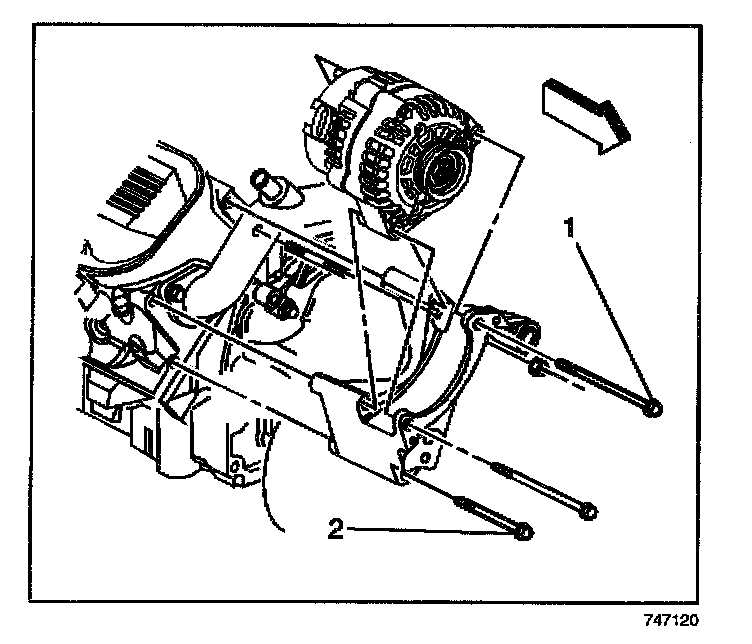 1

2

747120