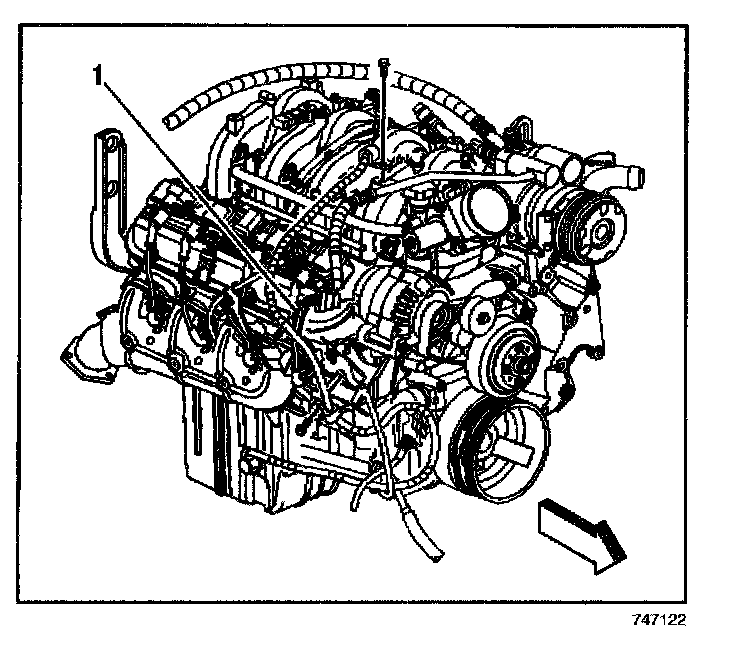 1

747122