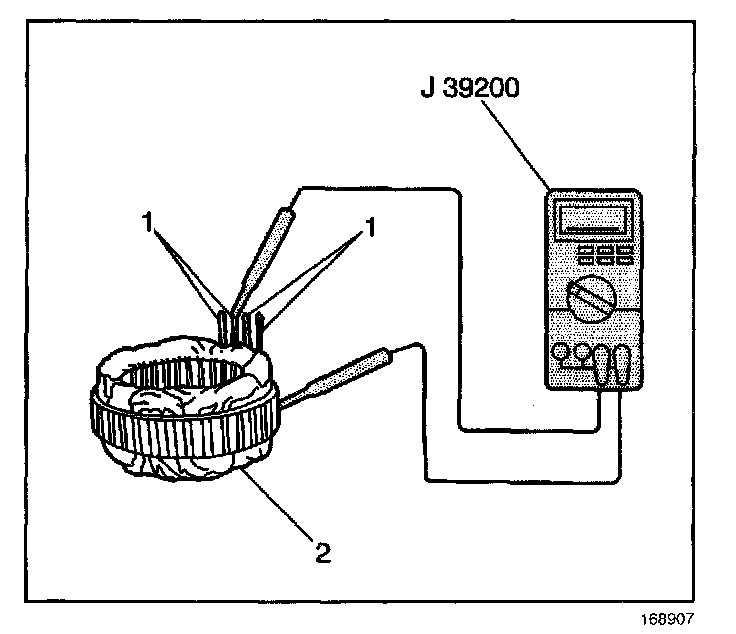 J 39200

1

1

2

168907