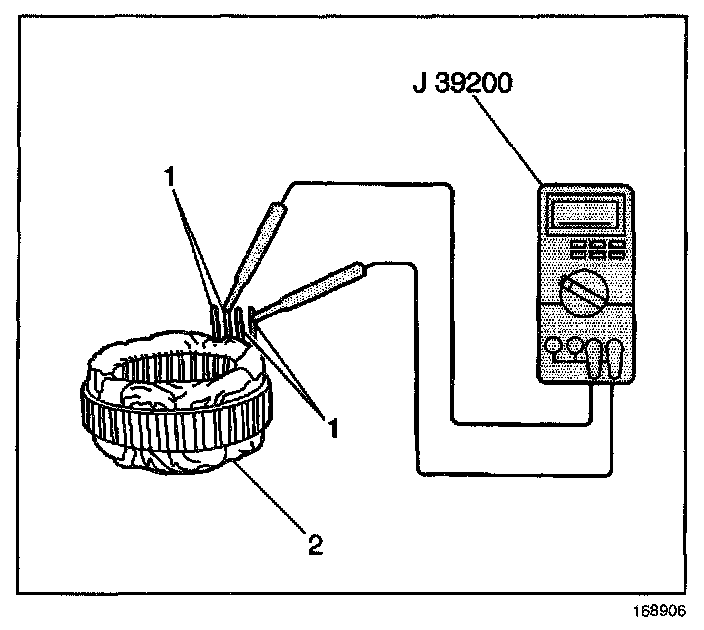 J 39200

1

1

2

168906