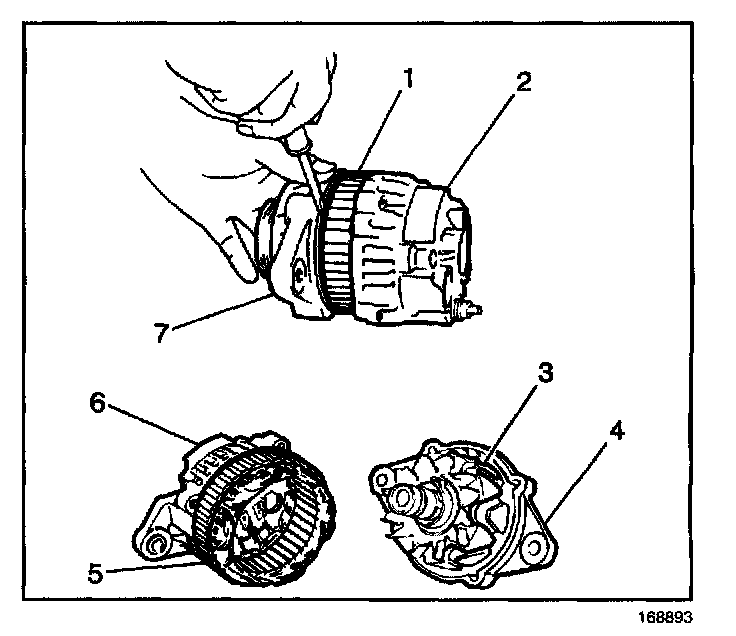 1
2
7
6
3
4
5
168893