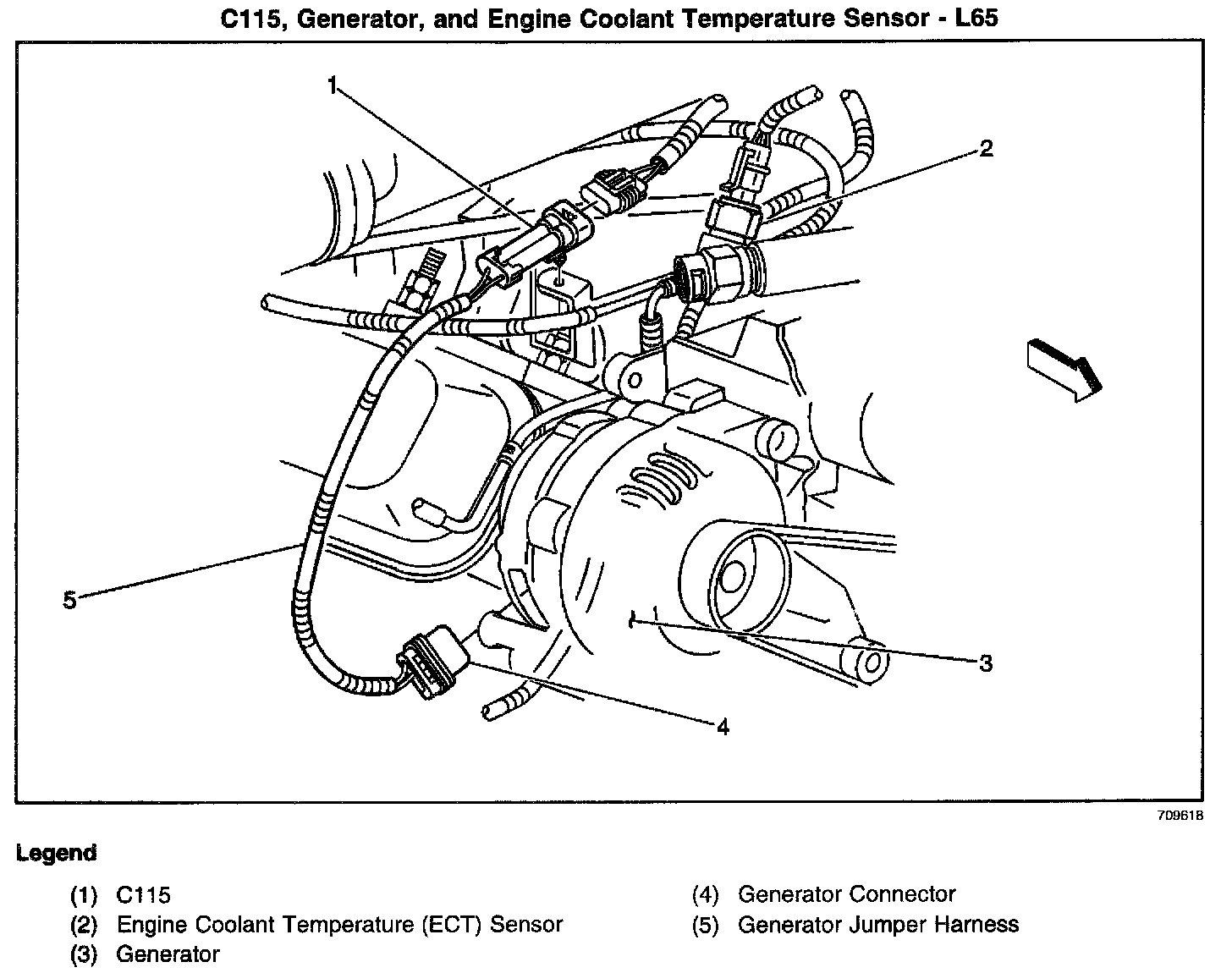 C115, Generator, and Engine Coolant Temperature Sensor - L65

1

2

5

3

4

709618

Legend

(1) C115
(2) Engine Coolant Temperature (ECT) Sensor
(3) Generator

(4) Generator Connector
(5) Generator Jumper Harness