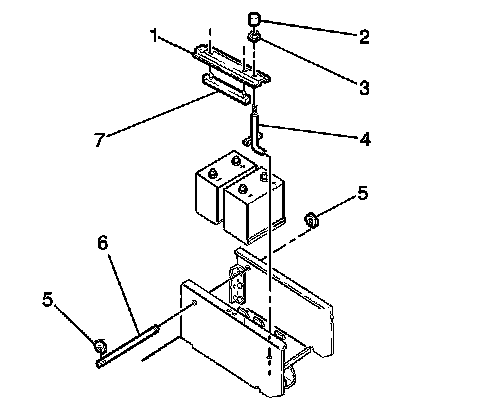 1
2
3
7
4
5
6
5