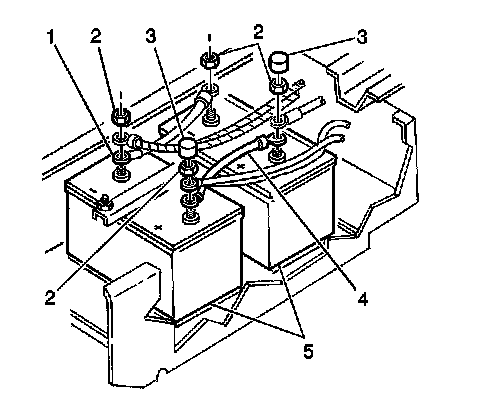 1
2
3
2
3
2
4
5