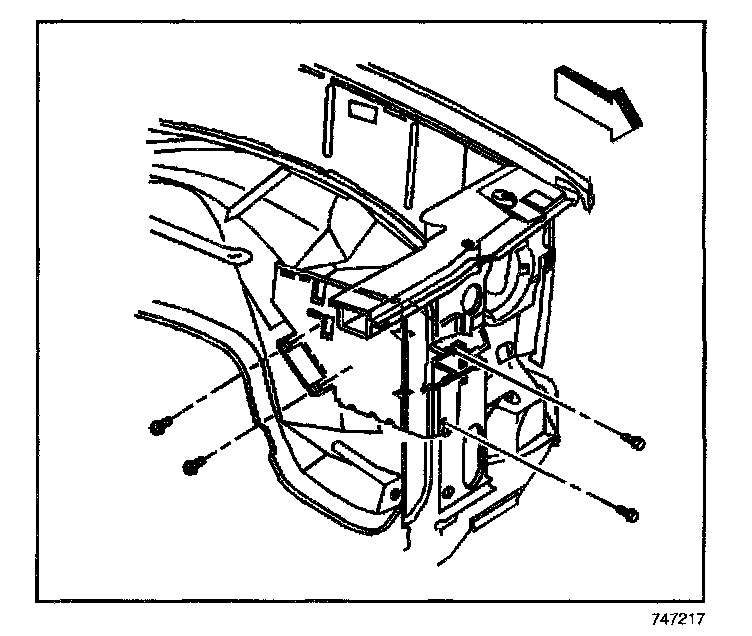 747217