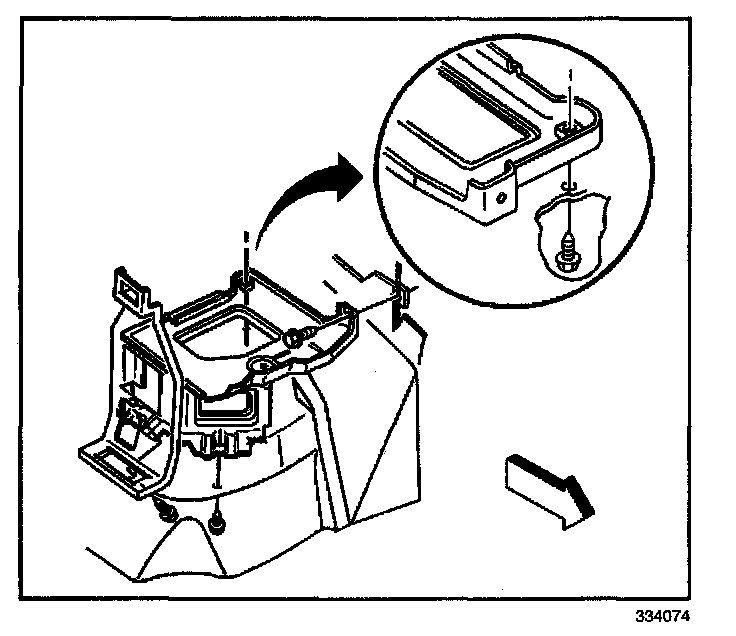 334074