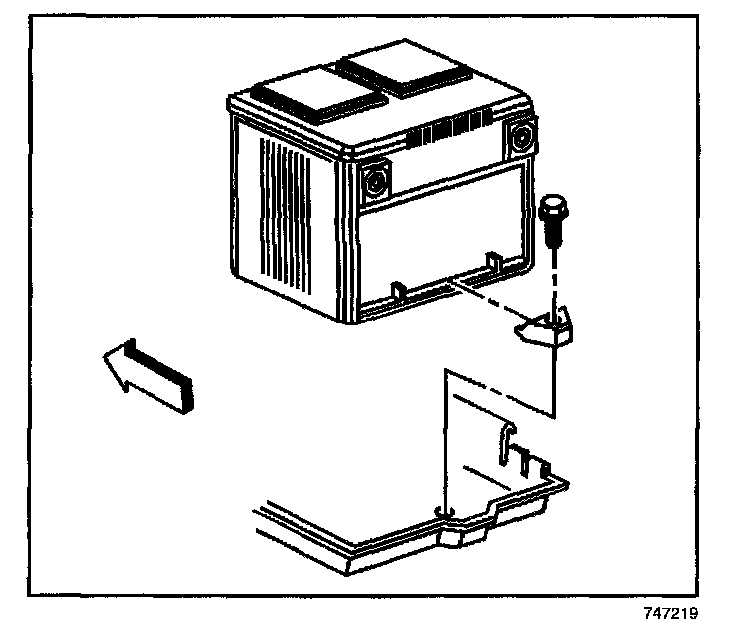 747219