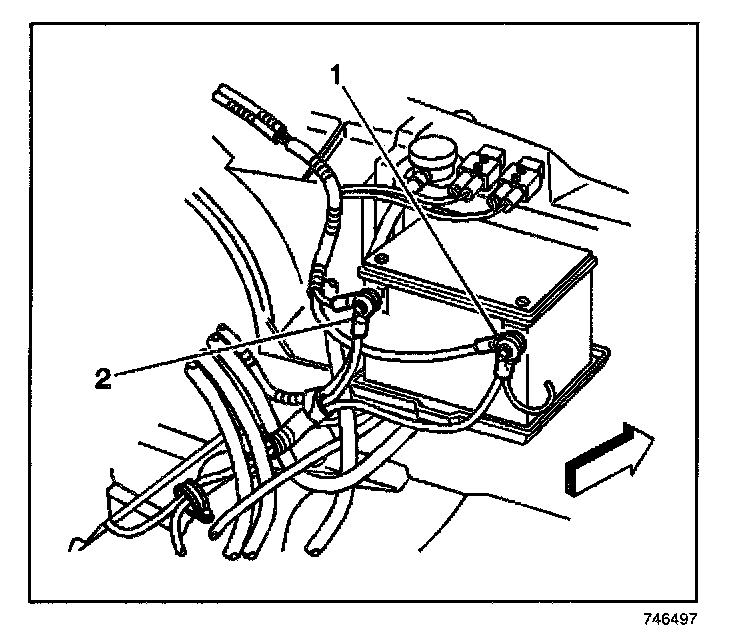 1
2
746497