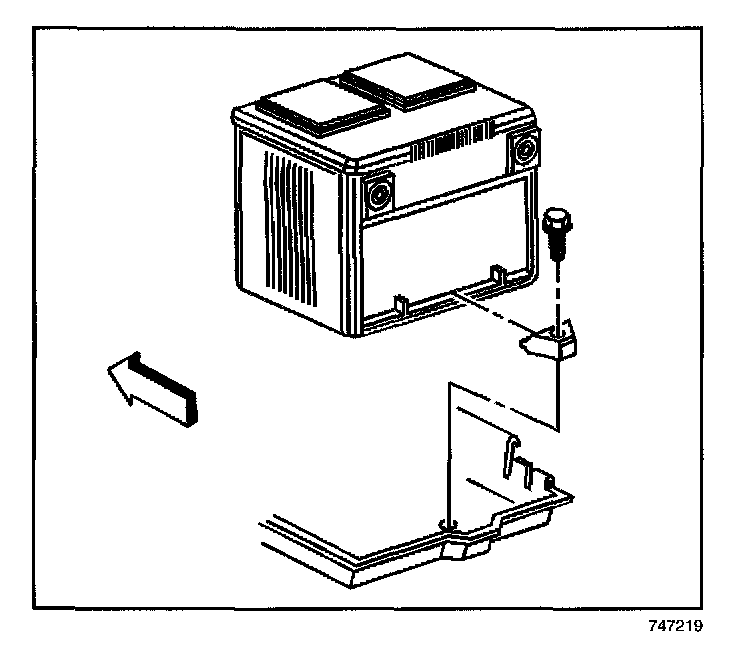 747219