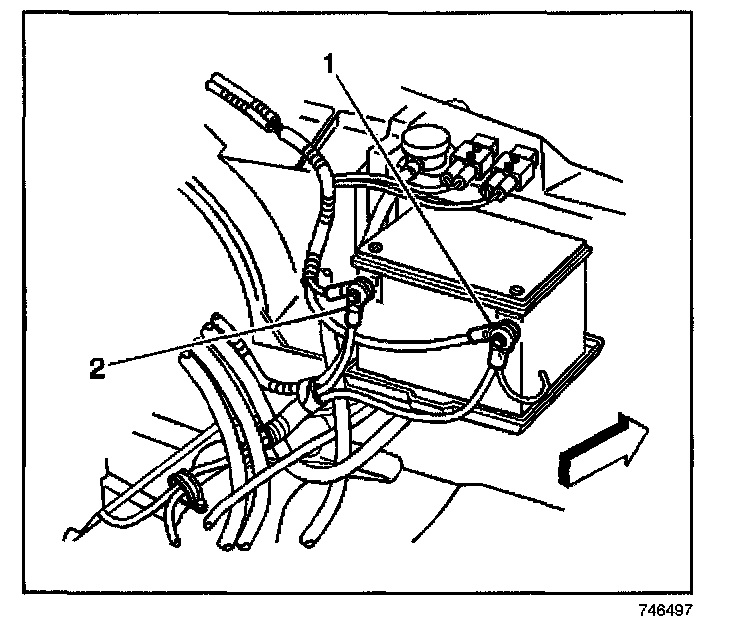 1
2
746497