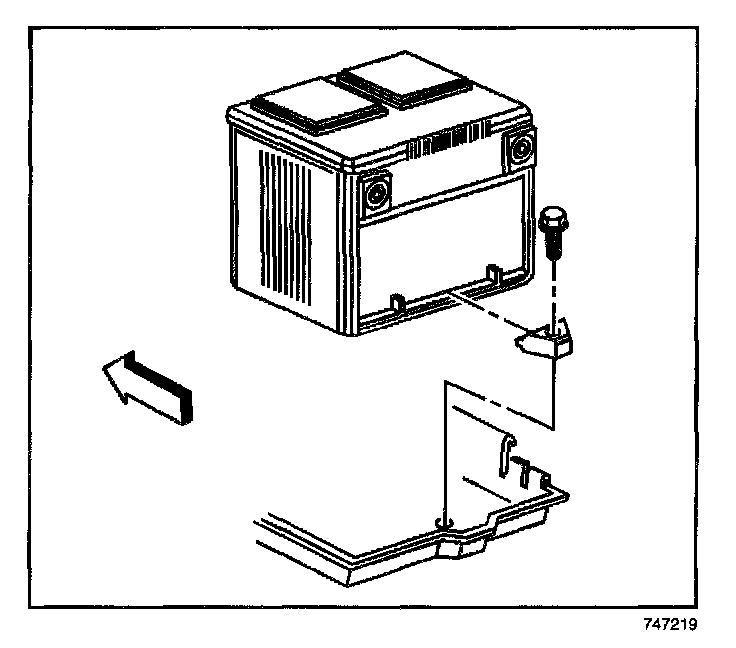 747219