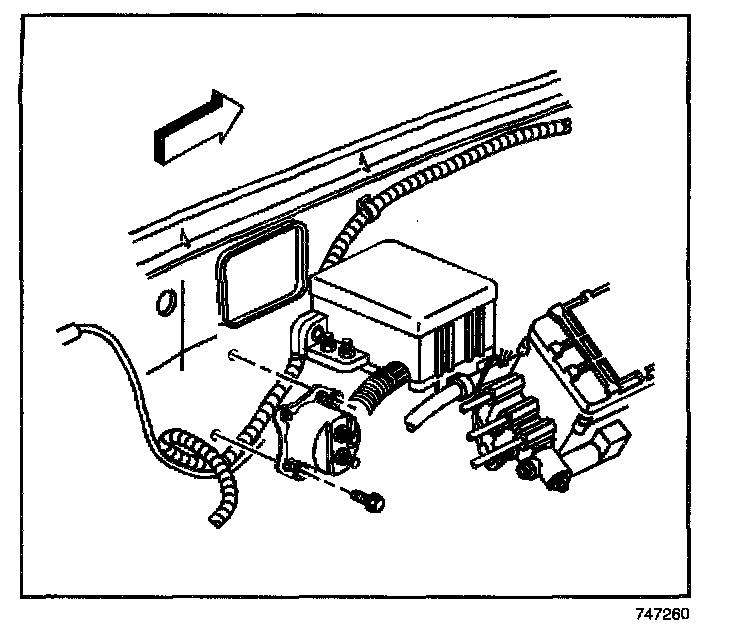 747260