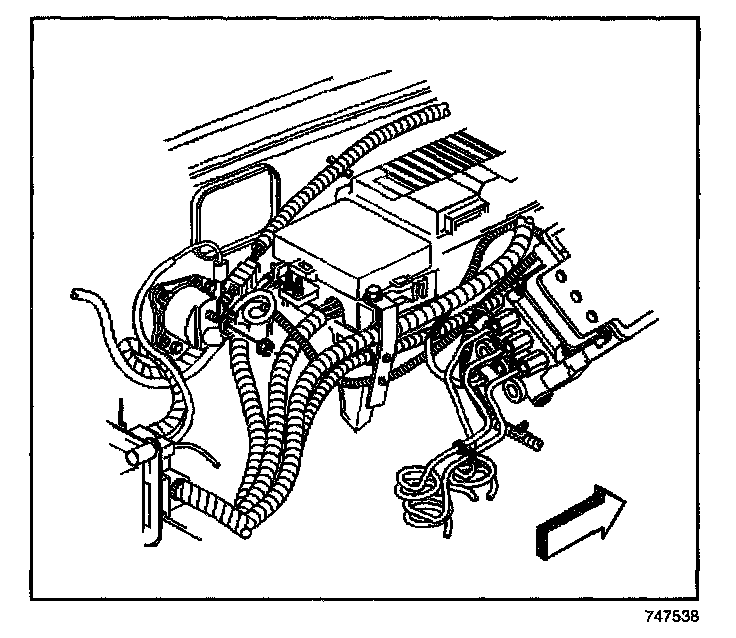 747538