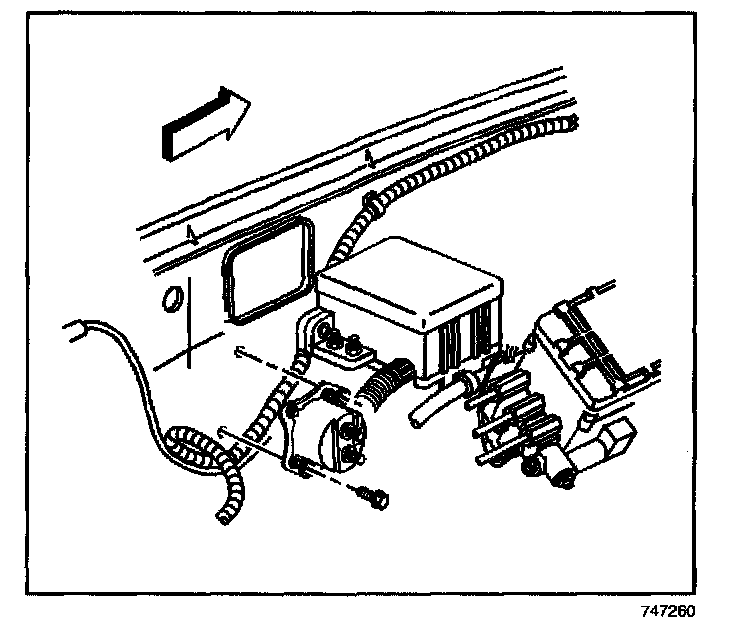 747260