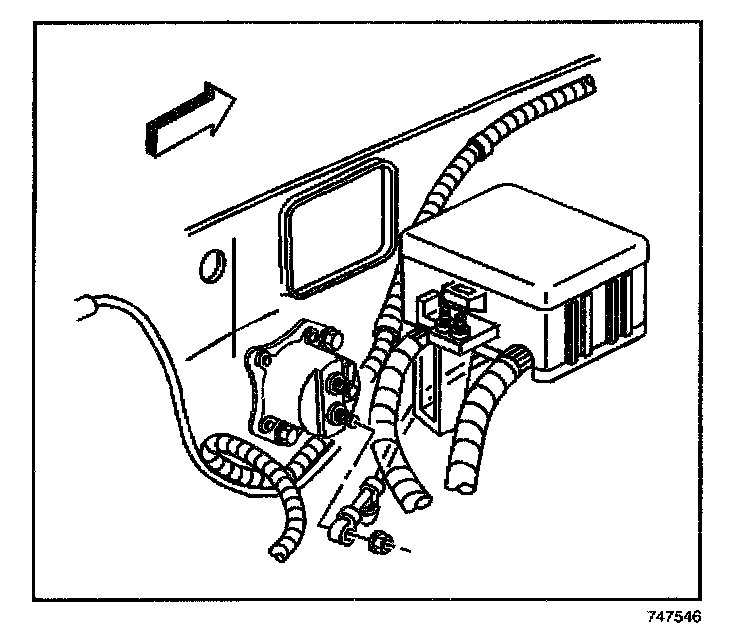 747546