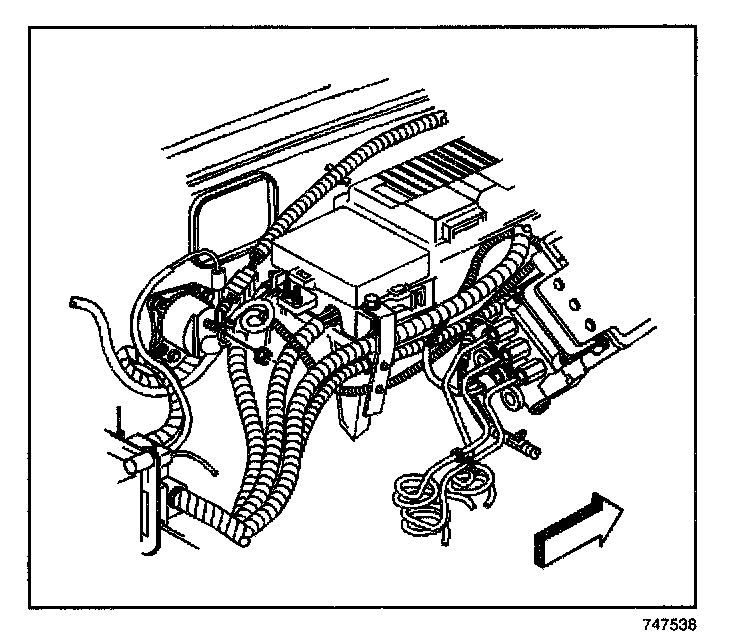 747538