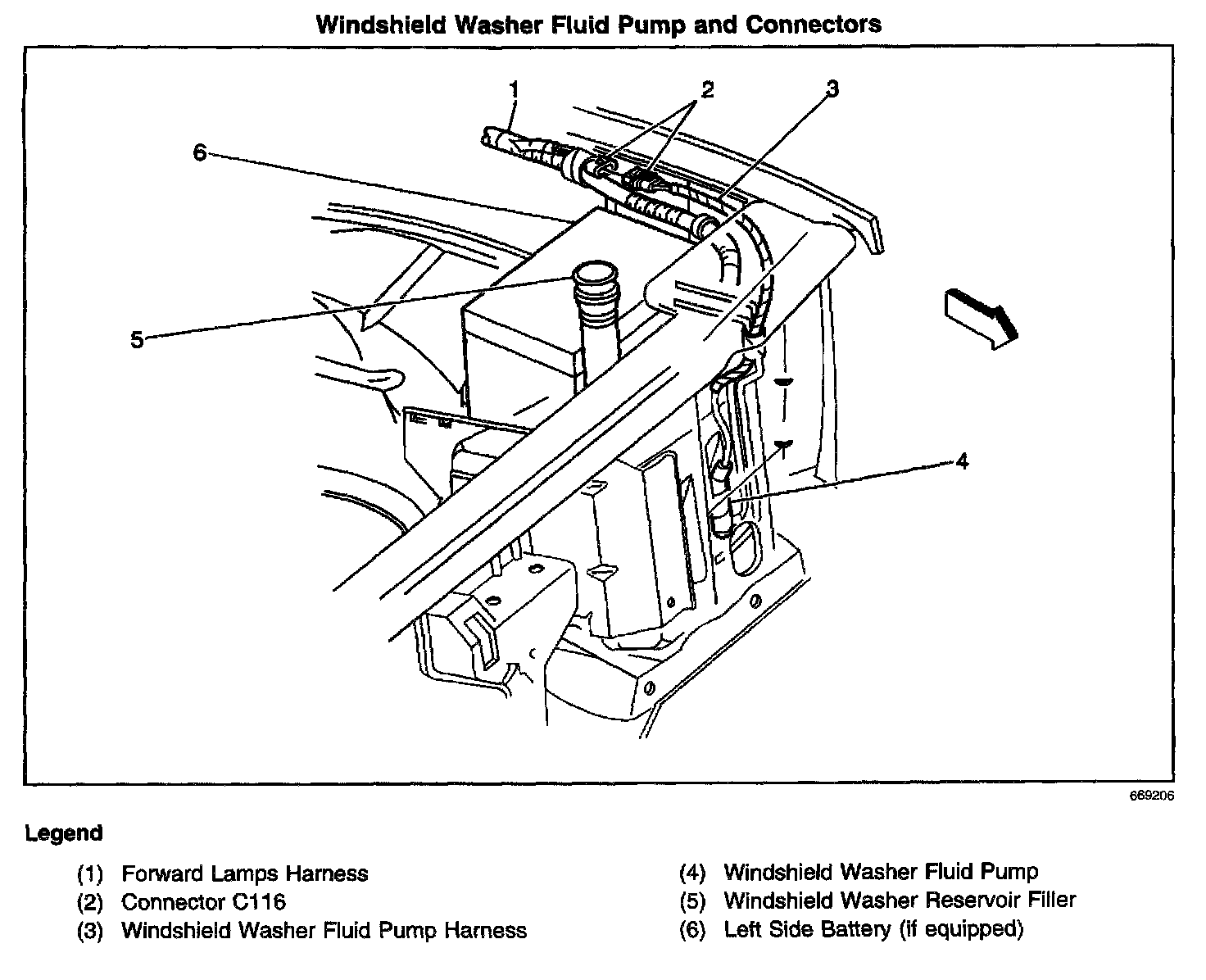 Windshield Washer Fluid Pump and Connectors

1
2
3
6
5
4

669206

Legend

(1) Forward Lamps Harness
(2) Connector C116
(3) Windshield Washer Fluid Pump Harness

(4) Windshield Washer Fluid Pump
(5) Windshield Washer Reservoir Filler
(6) Left Side Battery (if equipped)